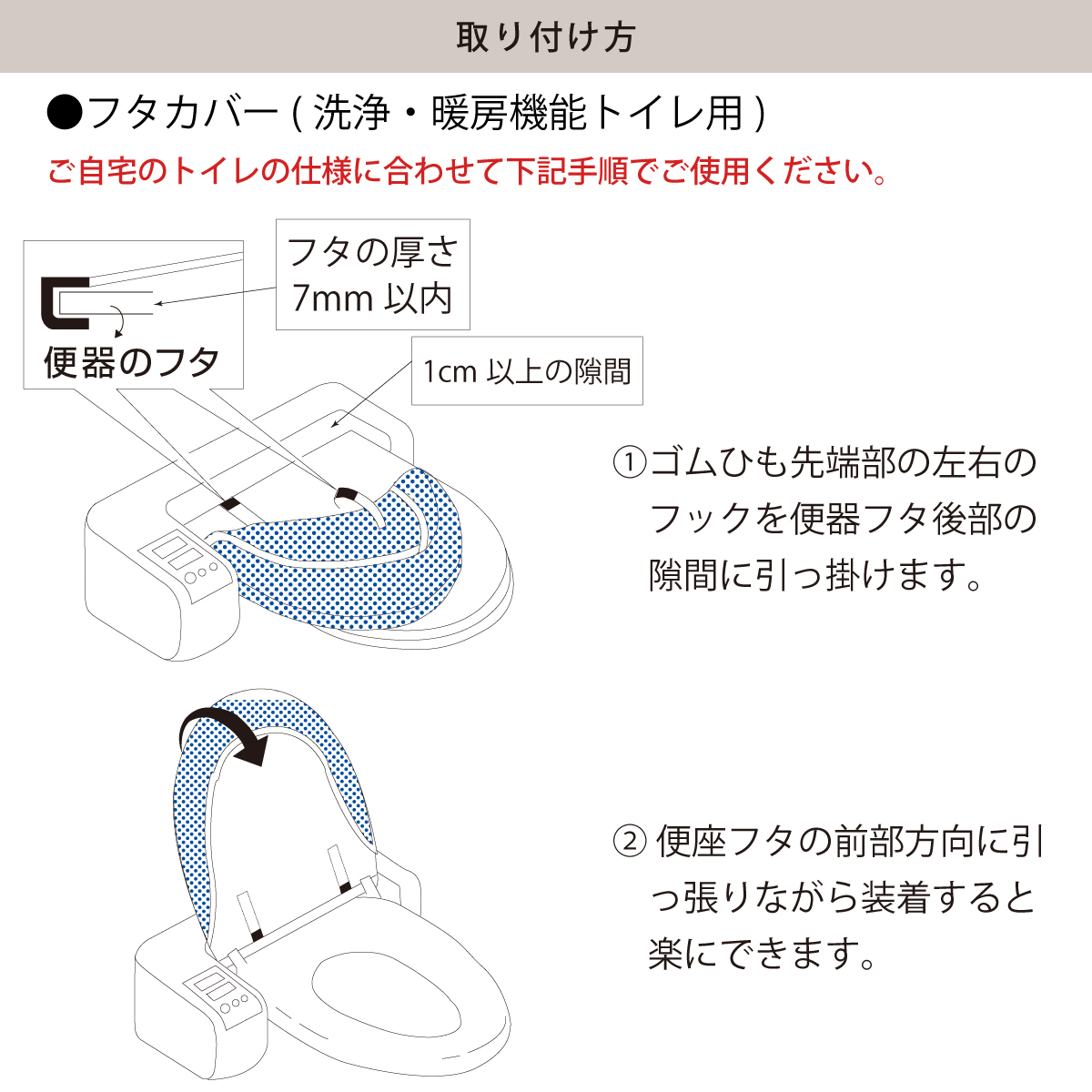 取り付け方

●フタカバー ( 洗浄・暖房機能トイレ用 )

ご自宅のトイレの仕様に合わせて下記手順でご使用ください。

フタの厚さ
7mm 以内

便器のフタ

1cm 以上の隙間

①ゴムひも先端部の左右のフックを便器フタ後部の隙間に引っ掛けます。

② 便座フタの前部方向に引っ張りながら装着すると楽にできます。